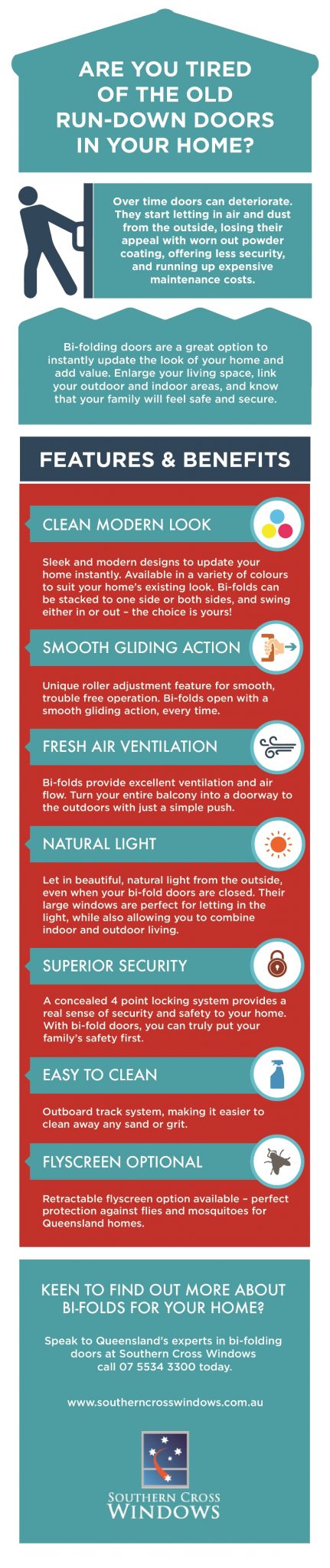 ARE YOU TIRED OF THE OLD RUN-DOWN DOORS IN YOUR HOME?

Over time doors can deteriorate. They start letting in air and dust from the outside, losing their appeal with worn out powder coating, offering less security, and running up expensive maintenance costs.

Bi-folding doors are a great option to instantly update the look of your home and add value. Enlarge your living space, link your outdoor and indoor areas, and know that your family will feel safe and secure.

FEATURES & BENEFITS

CLEAN MODERN LOOK

Sleek and modern designs to update your home instantly. Available in a variety of colours to suit your home's existing look. Bi-folds can be stacked to one side or both sides, and swing either in or out – the choice is yours!

SMOOTH GLIDING ACTION

Unique roller adjustment feature for smooth, trouble free operation. Bi-folds open with a smooth gliding action, every time.

FRESH AIR VENTILATION

Bi-folds provide excellent ventilation and air flow. Turn your entire balcony into a doorway to the outdoors with just a simple push.

NATURAL LIGHT

Let in beautiful, natural light from the outside, even when your bi-fold doors are closed. Their large windows are perfect for letting in the light, while also allowing you to combine indoor and outdoor living.

SUPERIOR SECURITY

A concealed 4 point locking system provides a real sense of security and safety to your home. With bi-fold doors, you can truly put your family's safety first.

EASY TO CLEAN

Outboard track system, making it easier to clean away any sand or grit.

FLYSCREEN OPTIONAL

Retractable flyscreen option available – perfect protection against flies and mosquitoes for Queensland homes.

KEEN TO FIND OUT MORE ABOUT BI-FOLDS FOR YOUR HOME?

Speak to Queensland's experts in bi-folding doors at Southern Cross Windows call 07 5534 3300 today.

www.southerncrosswindows.com.au

SOUTHERN CROSS WINDOWS